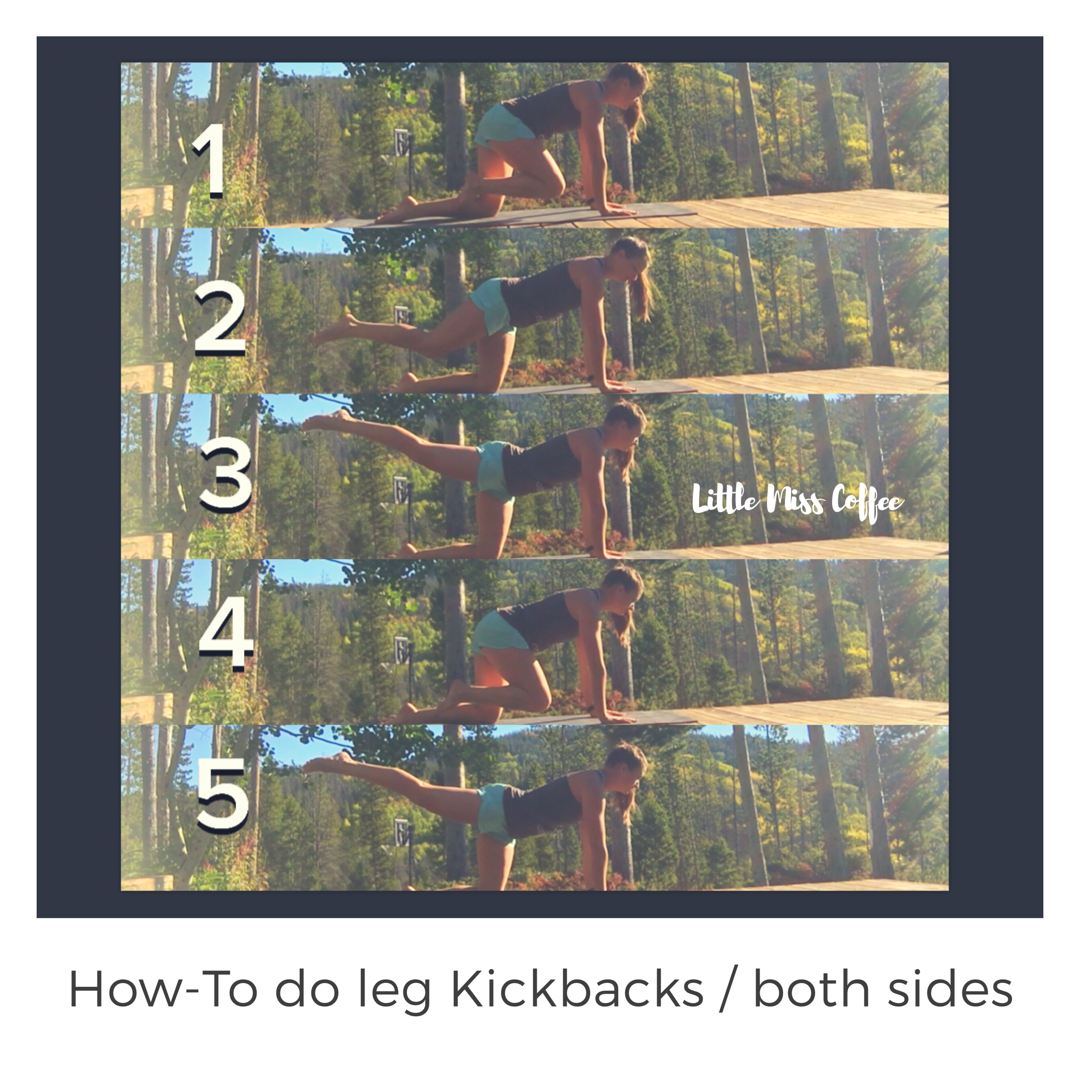 1

2

3

Little Miss Coffee

4

5

How-To do leg Kickbacks / both sides