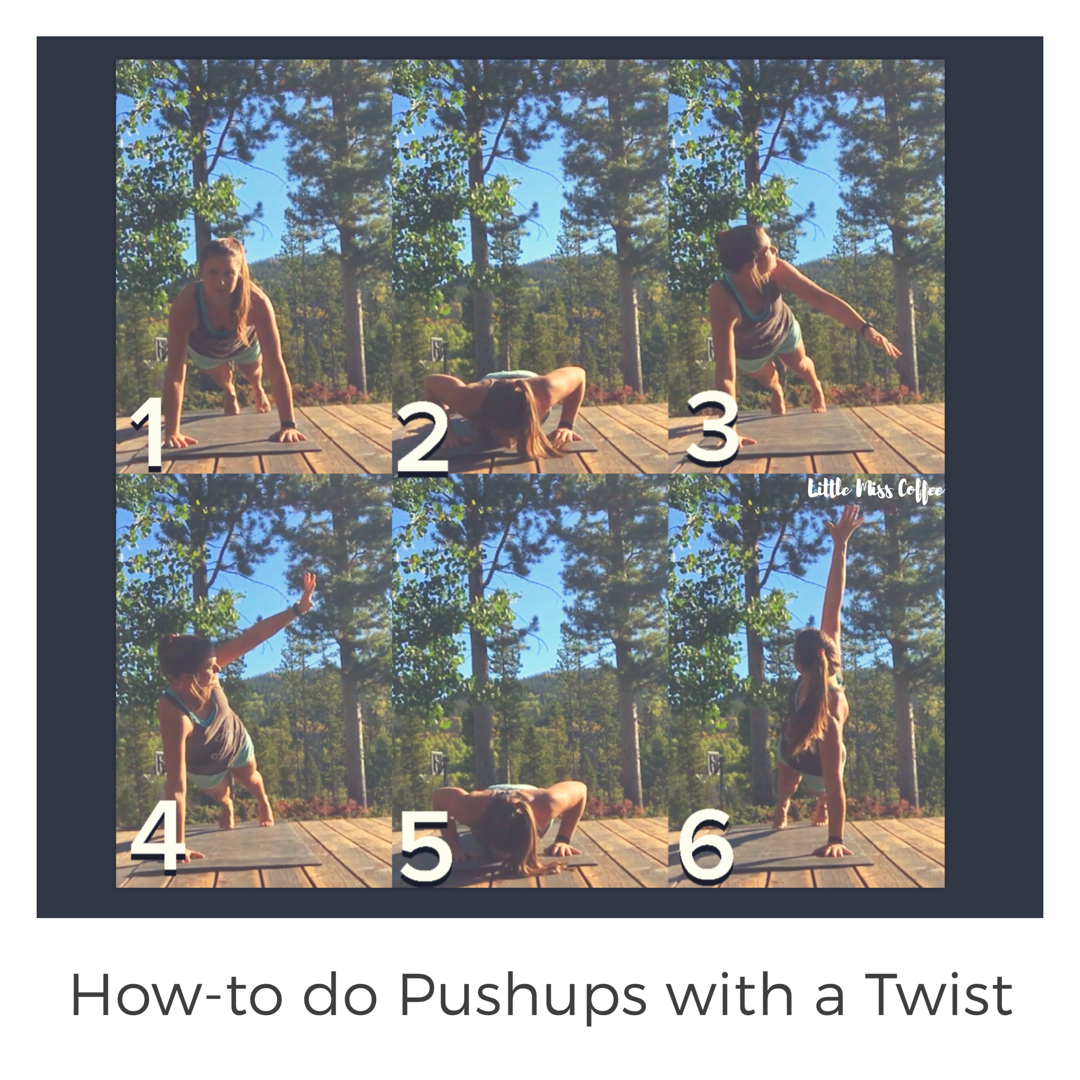 1

2

3

Little Miss Coffee

4

5

6

How-to do Pushups with a Twist